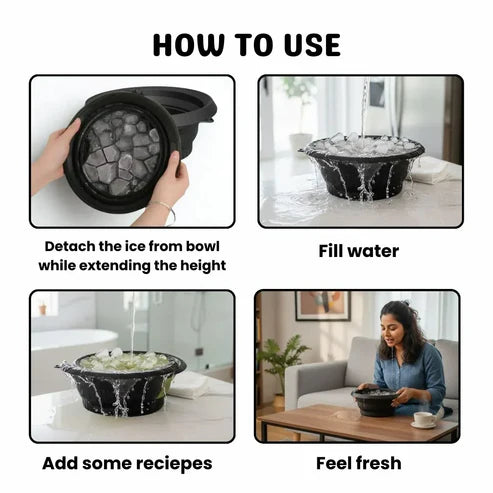 HOW TO USE

Detach the ice from bowl while extending the height

Fill water

Add some reciepes

Feel fresh